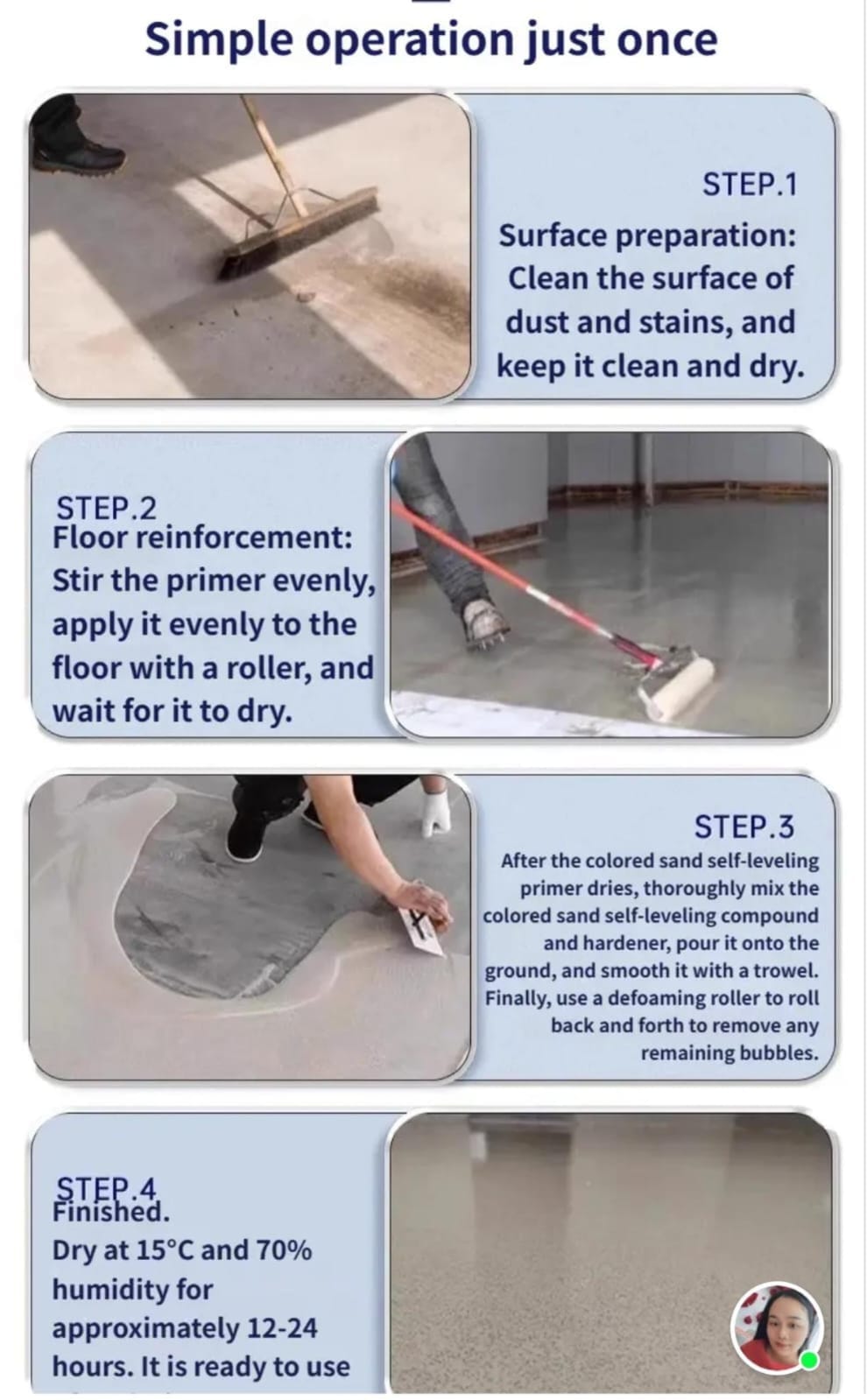 Simple operation just once

STEP.1
Surface preparation: Clean the surface of dust and stains, and keep it clean and dry.

STEP.2
Floor reinforcement: Stir the primer evenly, apply it evenly to the floor with a roller, and wait for it to dry.

STEP.3
After the colored sand self-leveling primer dries, thoroughly mix the colored sand self-leveling compound and hardener, pour it onto the ground, and smooth it with a trowel. Finally, use a defoaming roller to roll back and forth to remove any remaining bubbles.

STEP.4
Finished.
Dry at 15°C and 70% humidity for approximately 12-24 hours. It is ready to use